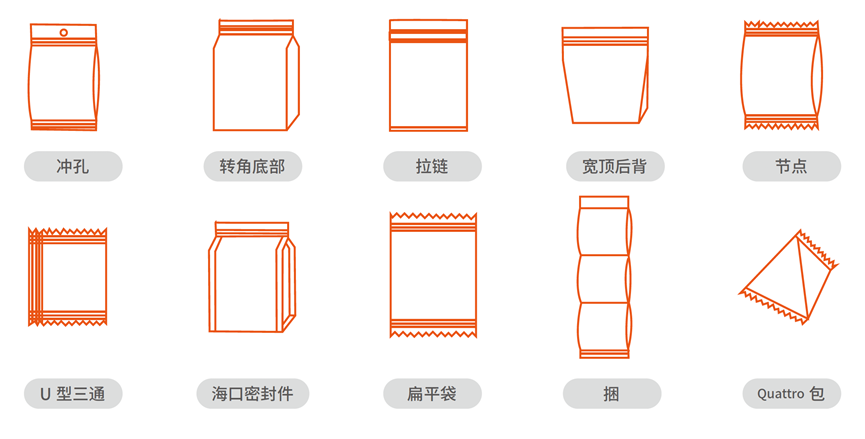 冲孔

转角底部

拉链

宽顶后背

节点

U 型三通

海口密封件

扁平袋

捆

Quattro 包